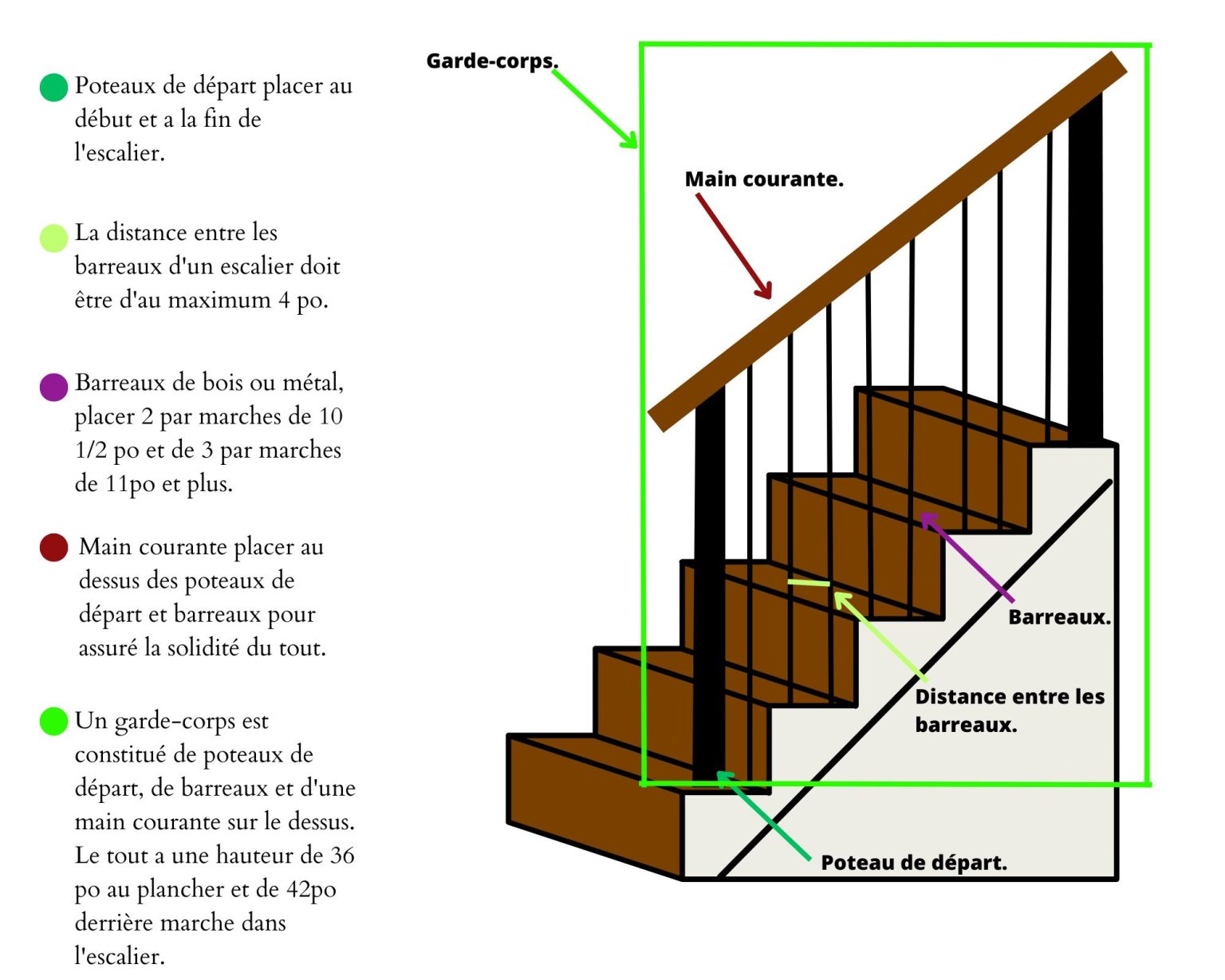 Poteaux de départ placer au début et a la fin de l'escalier.

La distance entre les barreaux d'un escalier doit être d'au maximum 4 po.

Barreaux de bois ou métal, placer 2 par marches de 10 1/2 po et de 3 par marches de 11po et plus.

Main courante placer au dessus des poteaux de départ et barreaux pour assuré la solidité du tout.

Un garde-corps est constitué de poteaux de départ, de barreaux et d'une main courante sur le dessus. Le tout a une hauteur de 36 po au plancher et de 42po derrière marche dans l'escalier.

Garde-corps.

Main courante.

Barreaux.

Distance entre les barreaux.

Poteau de départ.